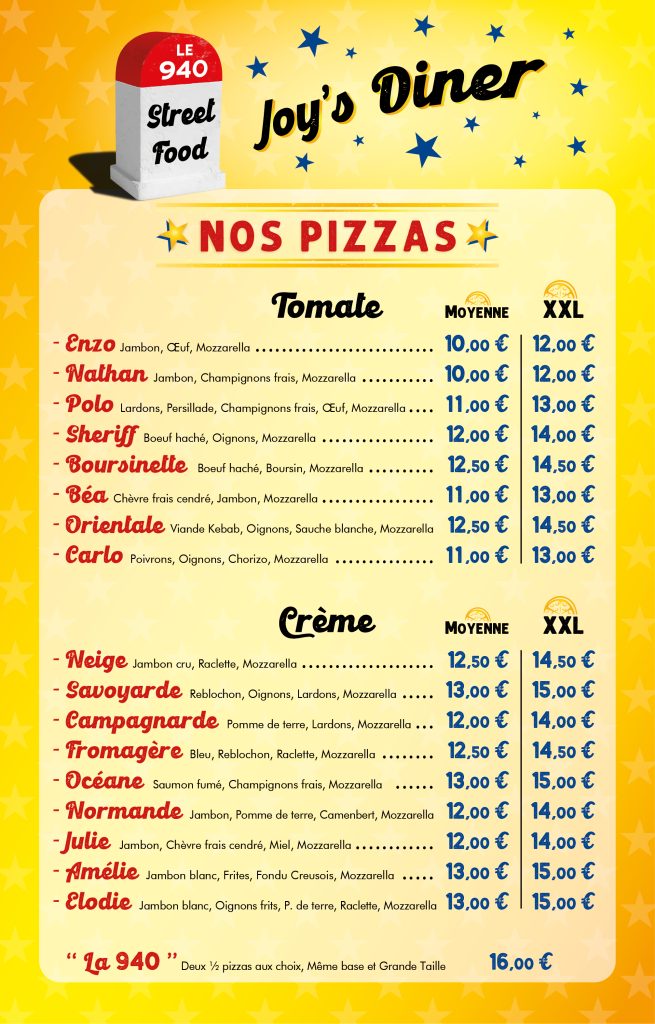 LE 940
Street Food

Joy's Diner

NOS PIZZAS

Tomate MOYENNE XXL

- Enzo Jambon, Œuf, Mozzarella 10,00 € 12,00 €
- Nathan Jambon, Champignons frais, Mozzarella 10,00 € 12,00 €
- Polo Lardons, Persillade, Champignons frais, Œuf, Mozzarella 11,00 € 13,00 €
- Sheriff Boeuf haché, Oignons, Mozzarella 12,00 € 14,00 €
- Boursinette Boeuf haché, Boursin, Mozzarella 12,50 € 14,50 €
- Béa Chèvre frais cendré, Jambon, Mozzarella 11,00 € 13,00 €
- Orientale Viande Kebab, Oignons, Sauche blanche, Mozzarella 12,50 € 14,50 €
- Carlo Poivrons, Oignons, Chorizo, Mozzarella 11,00 € 13,00 €

Crème MOYENNE XXL

- Neige Jambon cru, Raclette, Mozzarella 12,50 € 14,50 €
- Savoyarde Reblochon, Oignons, Lardons, Mozzarella 13,00 € 15,00 €
- Campagnarde Pomme de terre, Lardons, Mozzarella 12,00 € 14,00 €
- Fromagère Bleu, Reblochon, Raclette, Mozzarella 12,50 € 14,50 €
- Océane Saumon fumé, Champignons frais, Mozzarella 13,00 € 15,00 €
- Normande Jambon, Pomme de terre, Camenbert, Mozzarella 12,00 € 14,00 €
- Julie Jambon, Chèvre frais cendré, Miel, Mozzarella 12,00 € 14,00 €
- Amélie Jambon blanc, Frites, Fondu Creusois, Mozzarella 13,00 € 15,00 €
- Elodie Jambon blanc, Oignons frits, P. de terre, Raclette, Mozzarella 13,00 € 15,00 €

" La 940 " Deux ½ pizzas aux choix, Même base et Grande Taille 16,00 €